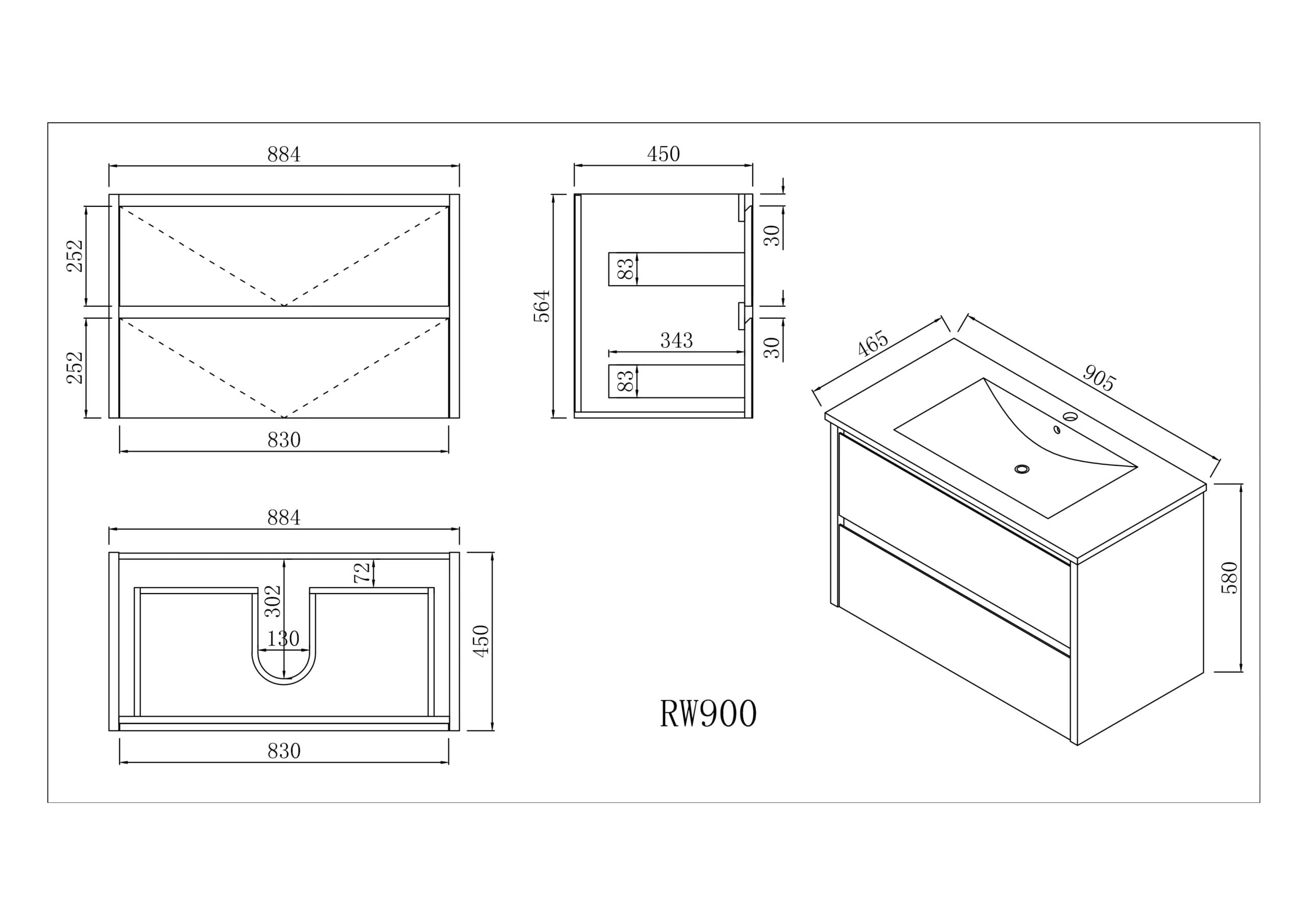 884

252

252

830

450

564

30

83

343

30

83

465

905

580

884

72

302

130

450

830

RW900